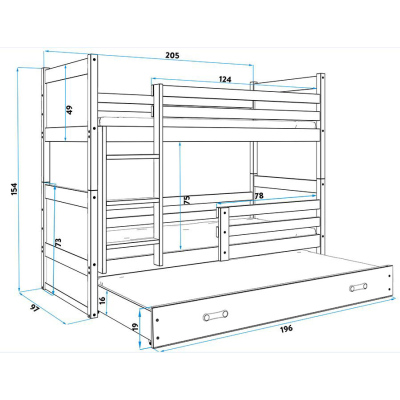 205
124
49
154
75
78
73
97
16
19
196