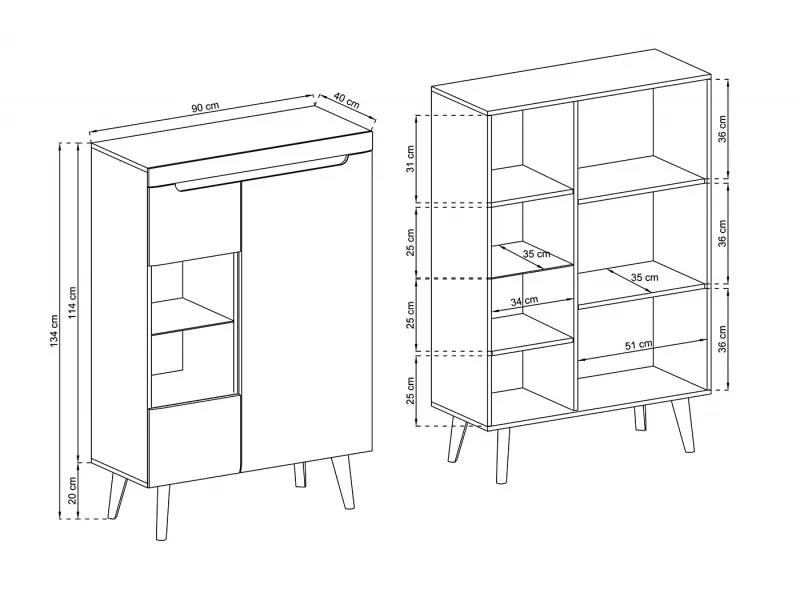 90 cm
40 cm
134 cm
114 cm
20 cm
31 cm
25 cm
25 cm
25 cm
35 cm
34 cm
35 cm
51 cm
36 cm
36 cm
36 cm