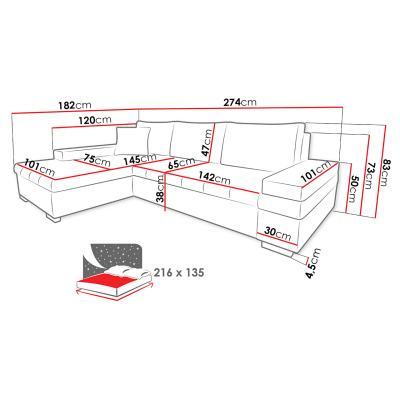 182cm
274cm
120cm
47cm
101cm
75cm
145cm
65cm
142cm
101cm
38cm
50cm
73cm
83cm
30cm
4,5cm
216 x 135