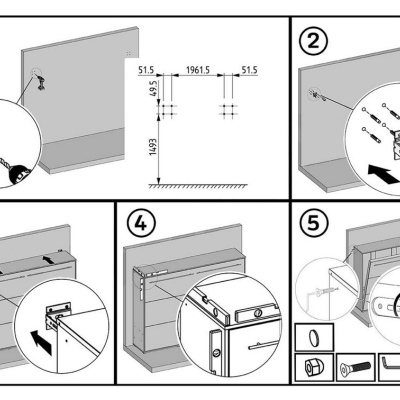 51.5
1961.5
51.5
49.5
1493

2

4

5