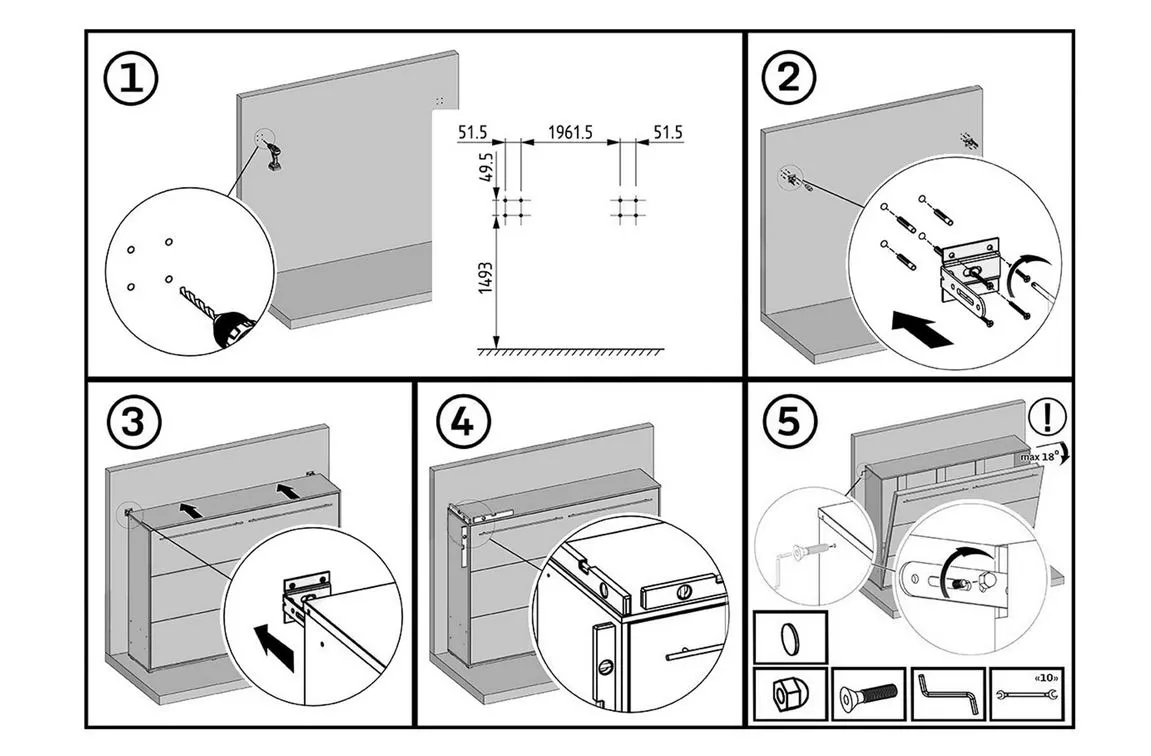 1

51.5
1961.5
51.5
49.5
1493

2

3

4

5

!
max 18°

«10»