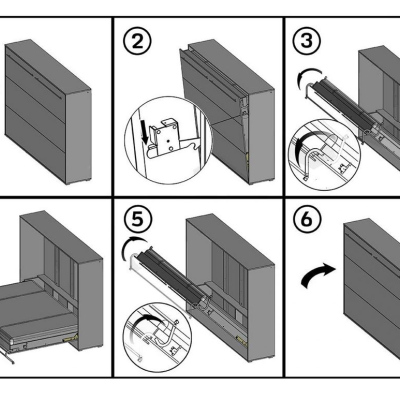 ②

③

⑤

⑥