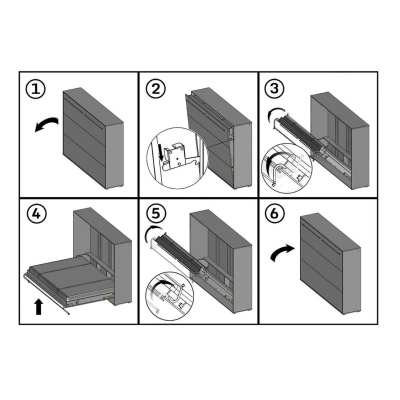 ①
②
③
④
⑤
⑥