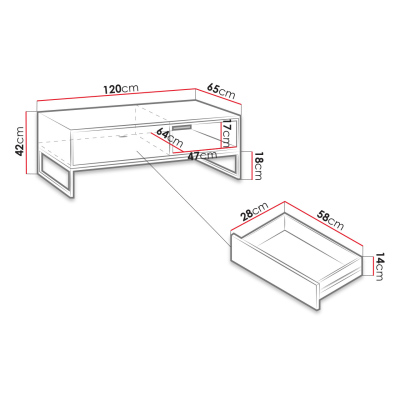 120cm
65cm
42cm
64cm
17cm
47cm
18cm
28cm
58cm
14cm