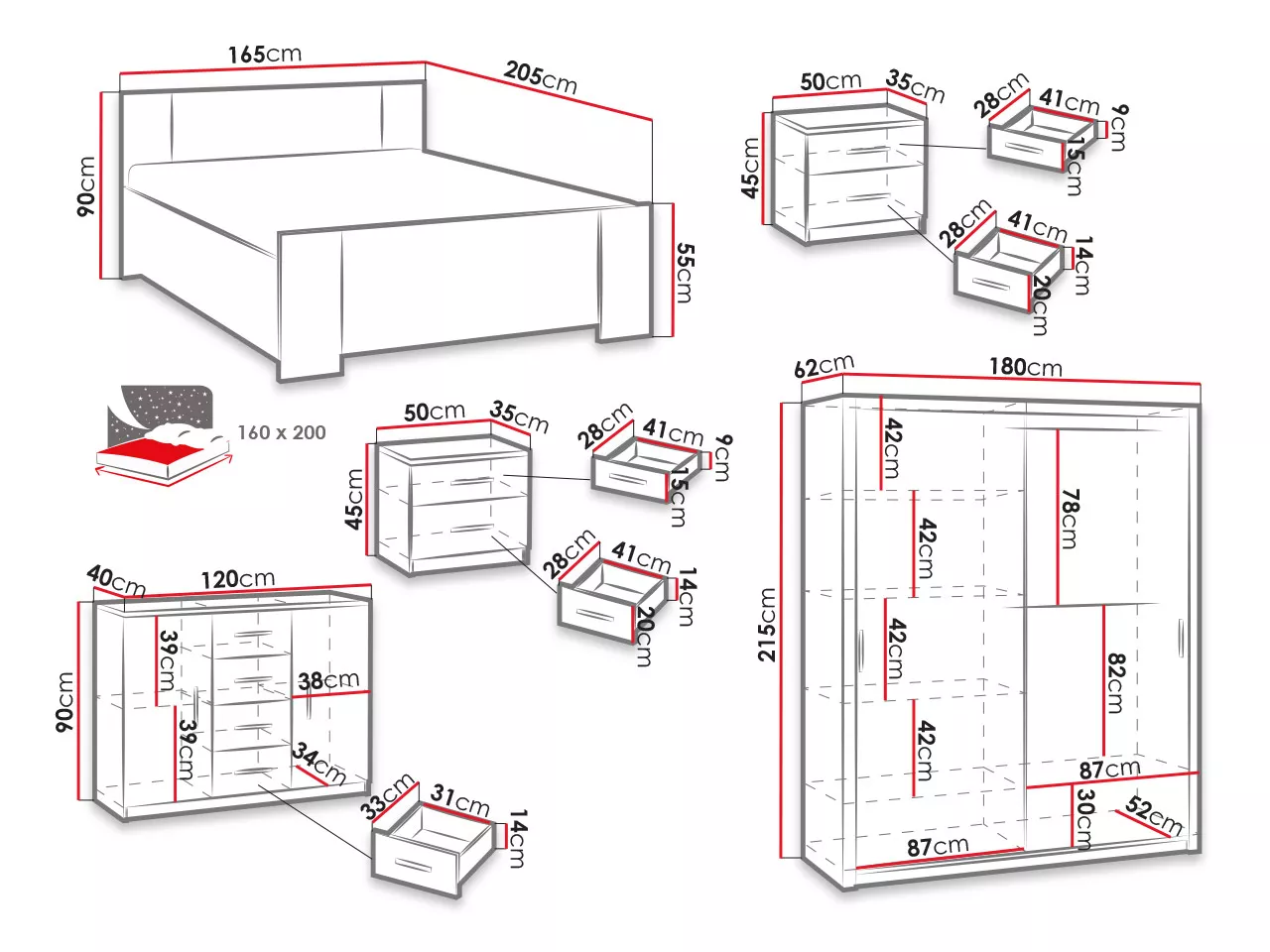 165cm
205cm
90cm
55cm
160 x 200

50cm
35cm
45cm
28cm
41cm
9cm
15cm
28cm
41cm
14cm
20cm

50cm
35cm
45cm
28cm
41cm
9cm
15cm
28cm
41cm
14cm
20cm

40cm
120cm
90cm
39cm
39cm
38cm
34cm
33cm
31cm
14cm

62cm
180cm
215cm
42cm
42cm
42cm
42cm
78cm
82cm
87cm
30cm
52cm
87cm