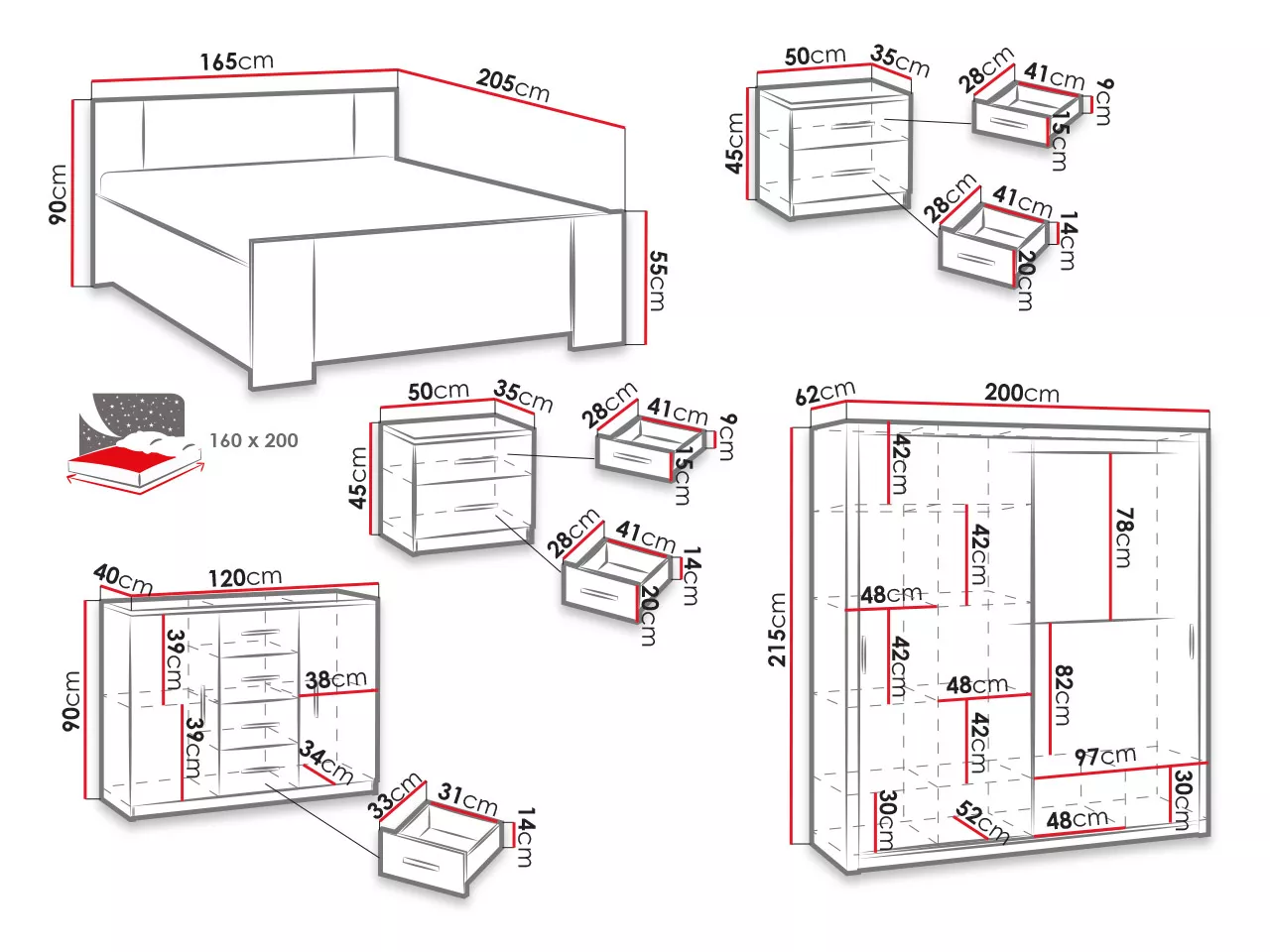 165cm
205cm
90cm
55cm
160 x 200

50cm
35cm
45cm
28cm
41cm
9cm
15cm
28cm
41cm
14cm
20cm

50cm
35cm
45cm
28cm
41cm
9cm
15cm
28cm
41cm
14cm
20cm

40cm
120cm
90cm
39cm
39cm
38cm
34cm
33cm
31cm
14cm

62cm
200cm
215cm
42cm
42cm
78cm
48cm
42cm
48cm
82cm
42cm
97cm
30cm
52cm
48cm
30cm