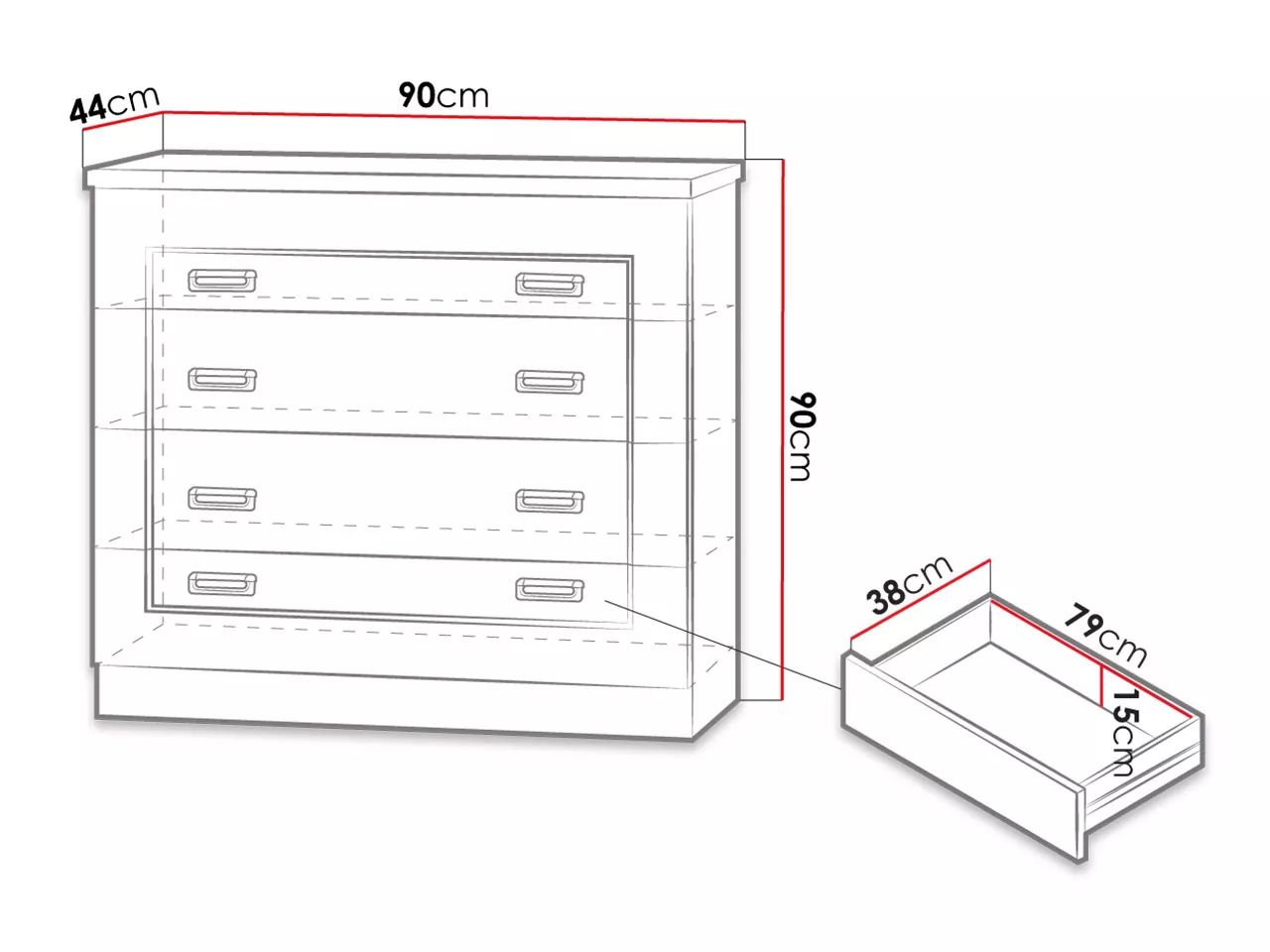 44cm
90cm
90cm
38cm
79cm
15cm