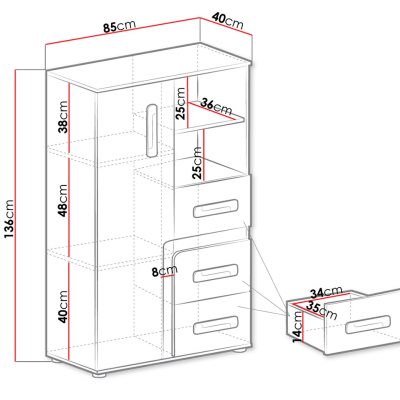 85cm
40cm
136cm
38cm
48cm
40cm
25cm
36cm
25cm
8cm
34cm
35cm
14cm