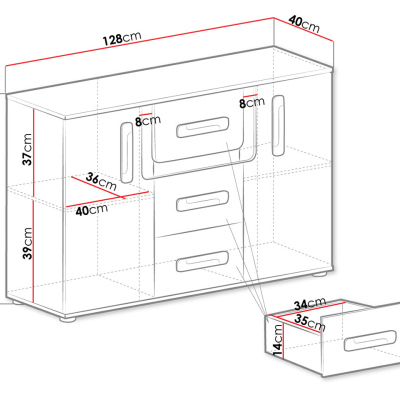 128cm
40cm
8cm
8cm
37cm
36cm
40cm
39cm
34cm
35cm
14cm