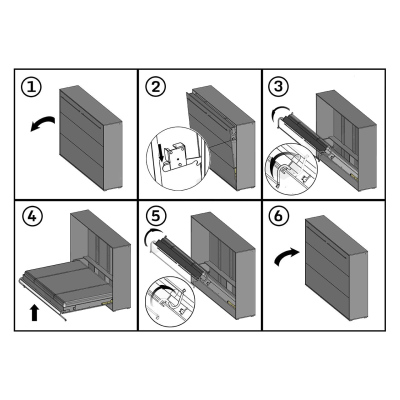 1

2

3

4

5

6