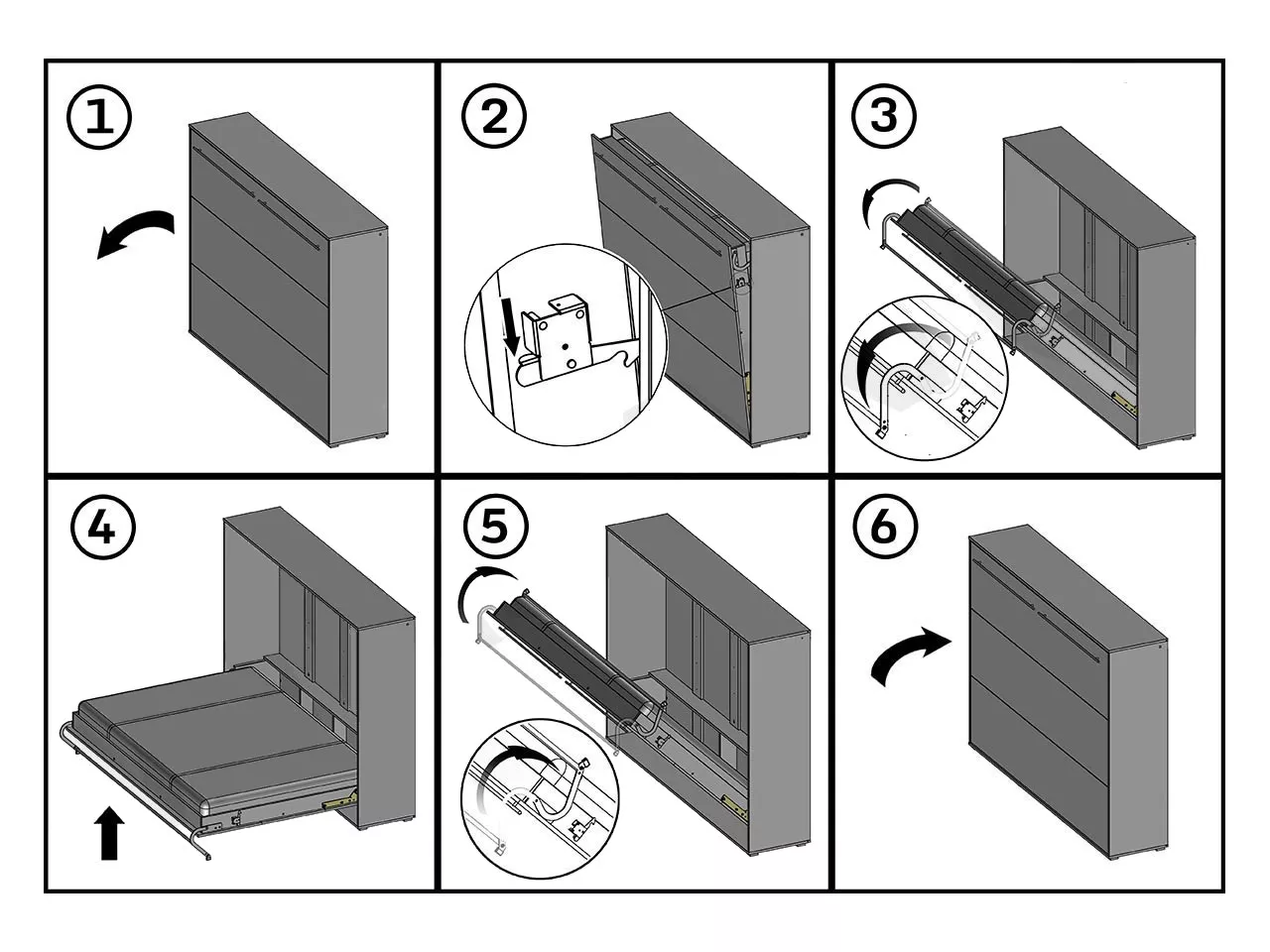 1

2

3

4

5

6