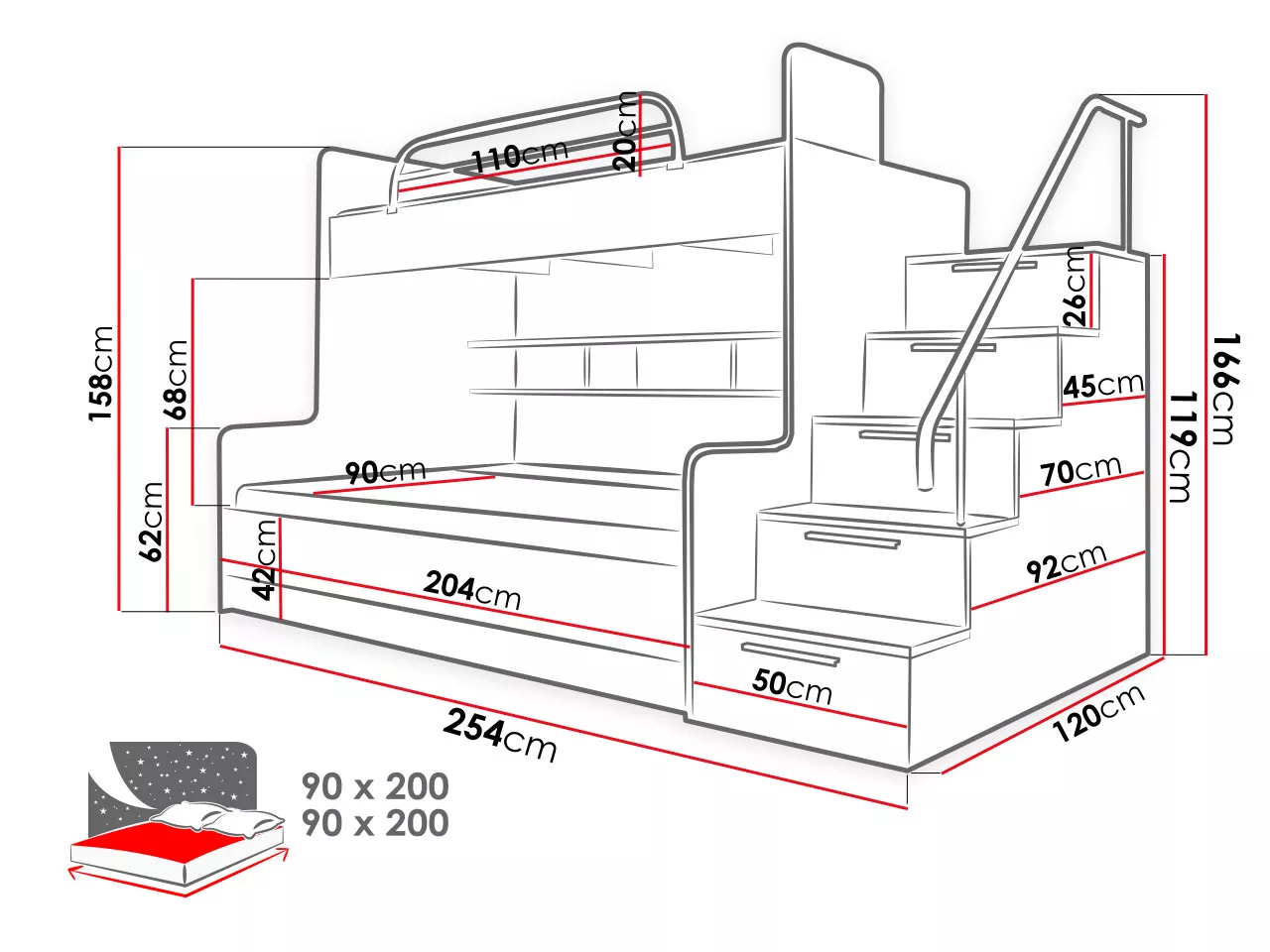 110cm
20cm
158cm
68cm
62cm
90cm
42cm
204cm
254cm
26cm
45cm
70cm
92cm
50cm
120cm
119cm
166cm
90 x 200
90 x 200