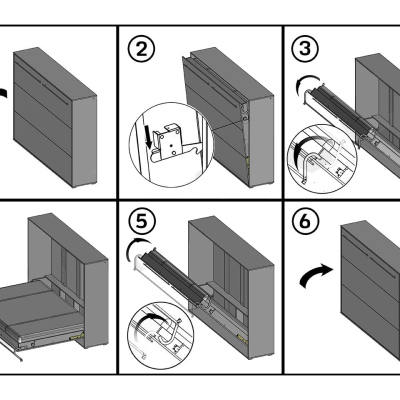 2
3
5
6