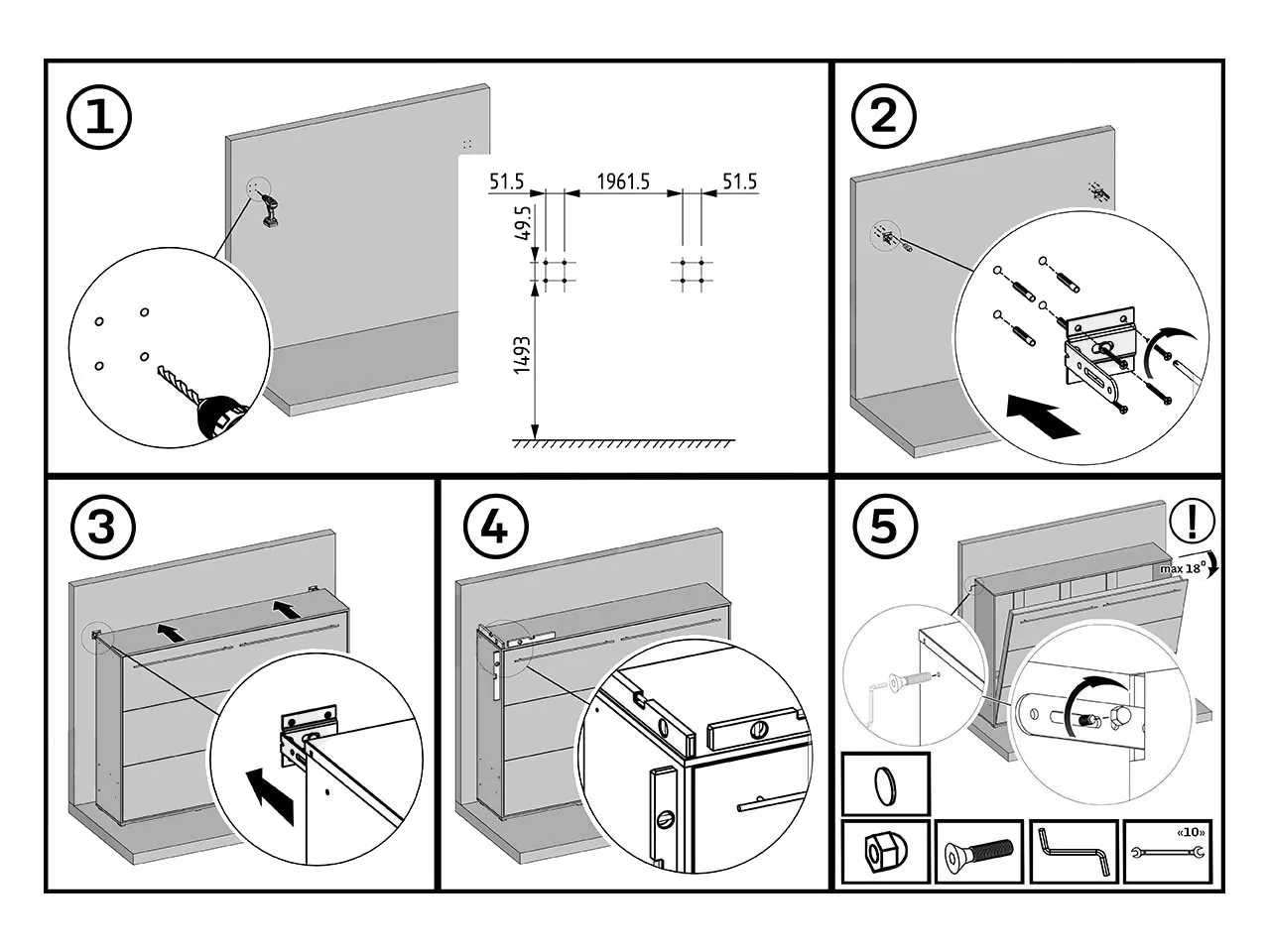 1

51.5
1961.5
51.5
49.5
1493

2

3

4

5

!

max 18°

«10»