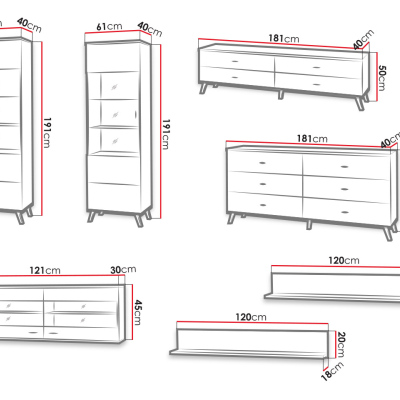 40cm
191cm
61cm
40cm
191cm
181cm
40cm
50cm
181cm
40cm
121cm
30cm
45cm
120cm
120cm
20cm
18cm