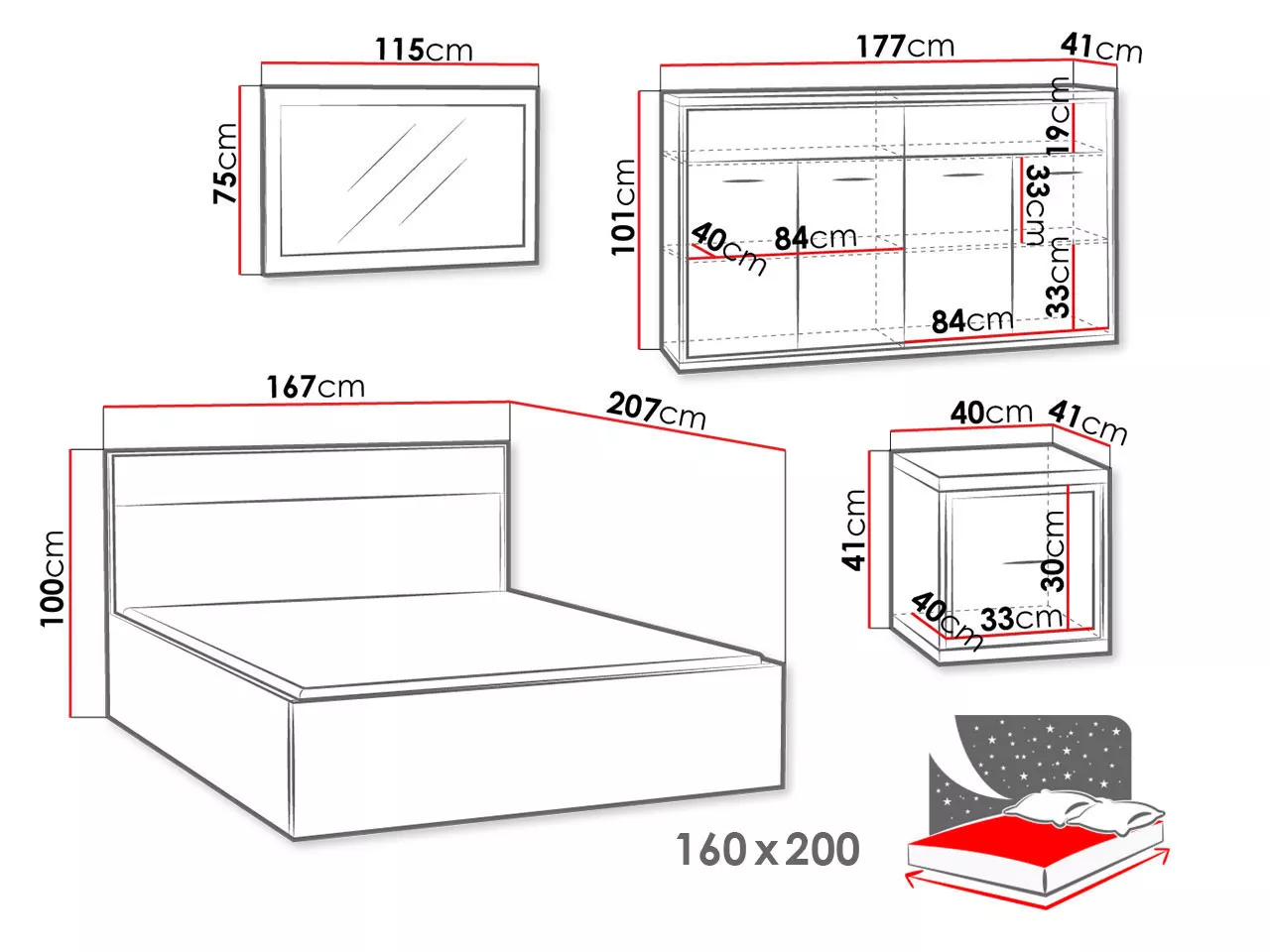 115cm
75cm
177cm
41cm
19cm
101cm
33cm
40cm
84cm
33cm
84cm
167cm
207cm
100cm
40cm
41cm
41cm
30cm
40cm
33cm
160 x 200