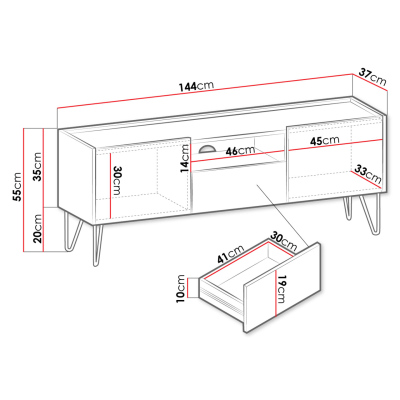 144cm
37cm
55cm
35cm
20cm
30cm
14cm
46cm
45cm
33cm
41cm
30cm
10cm
19cm