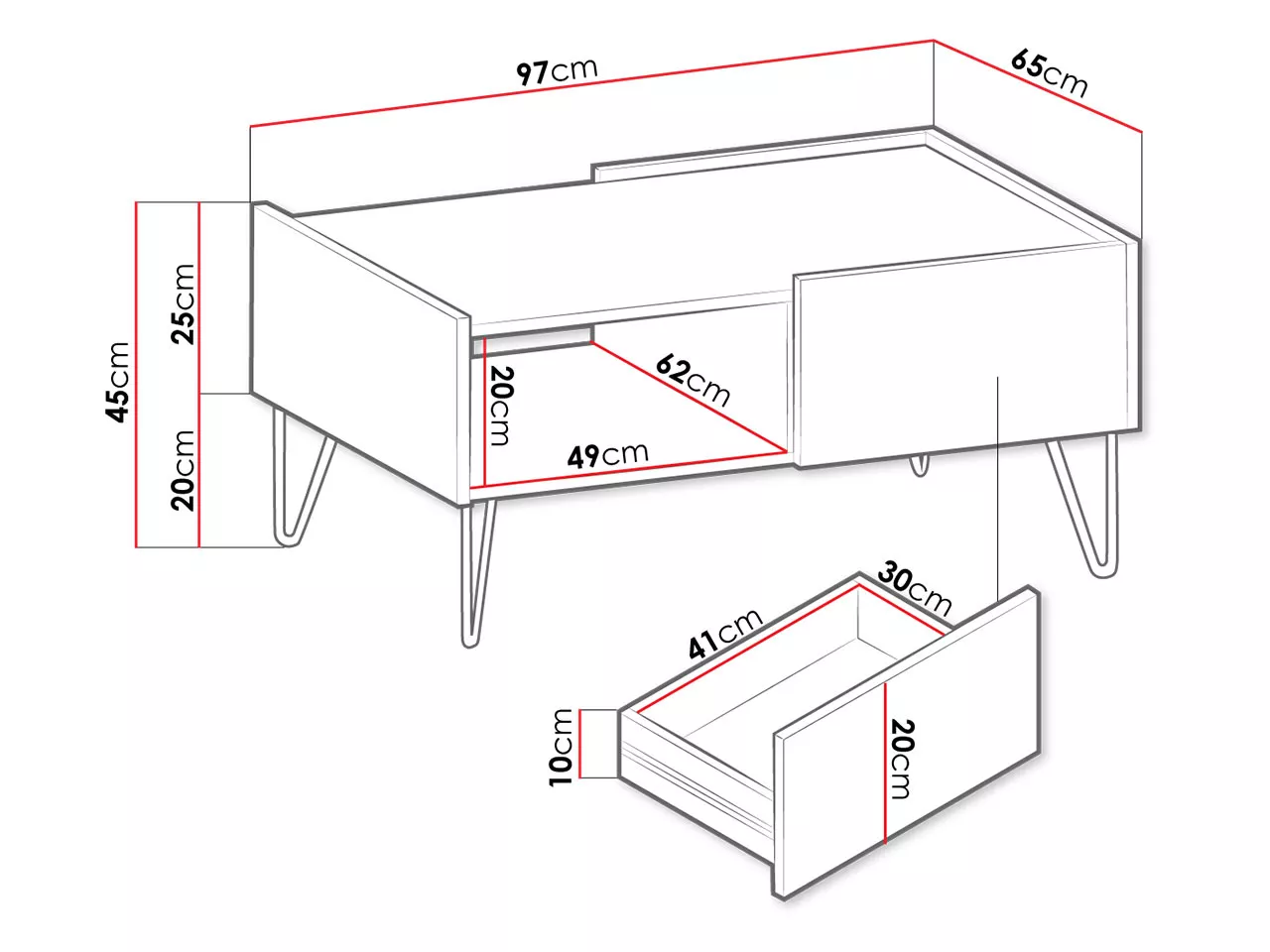 97cm
65cm
45cm
25cm
20cm
20cm
62cm
49cm
30cm
41cm
10cm
20cm