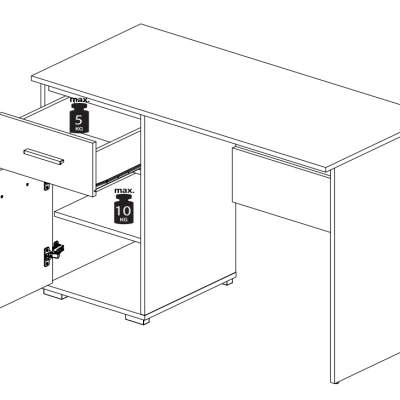 max.
5
KG

max.
10
KG