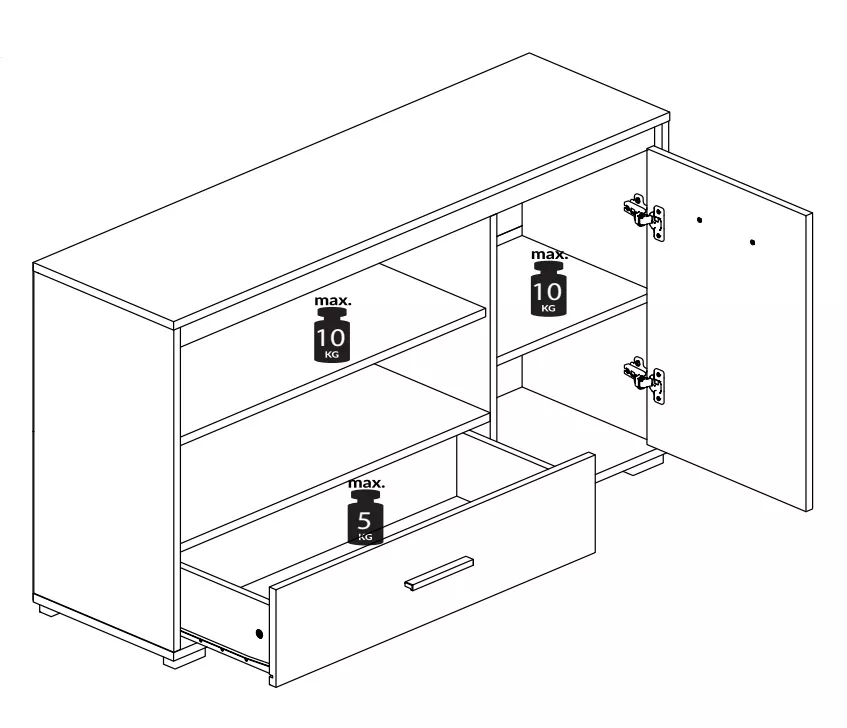 max.
10
KG

max.
10
KG

max.
5
KG