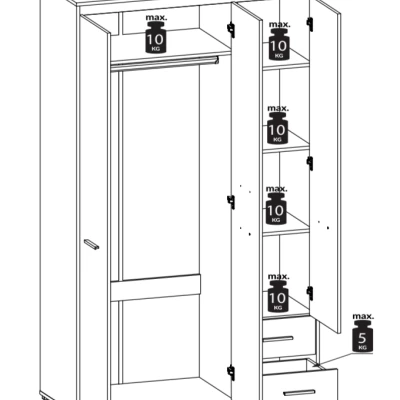 max.
10
KG

max.
10
KG

max.
10
KG

max.
10
KG

max.
10
KG

max.
5
KG