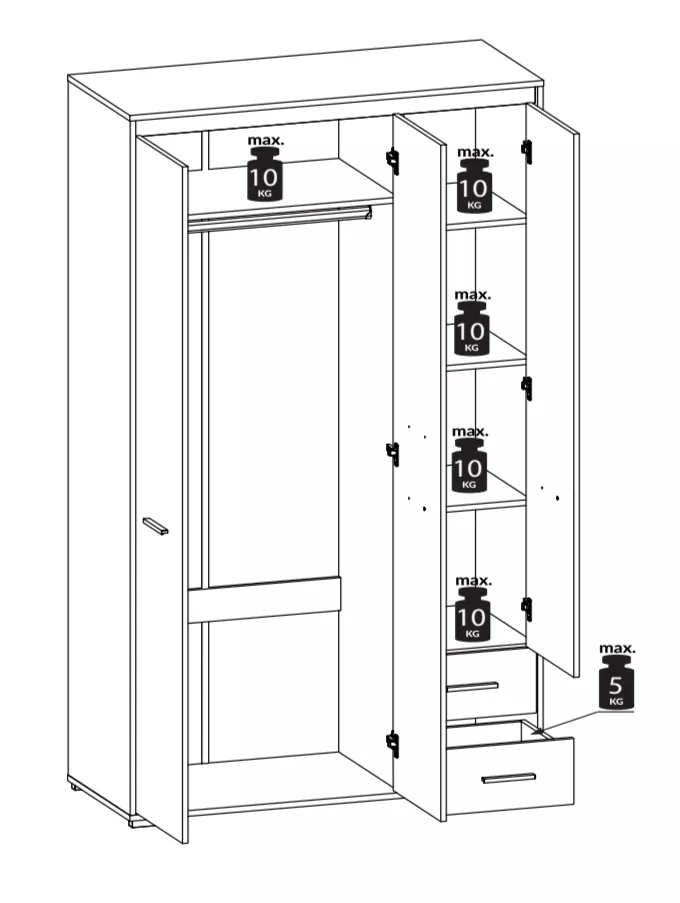 max.
10
KG

max.
10
KG

max.
10
KG

max.
10
KG

max.
10
KG

max.
5
KG