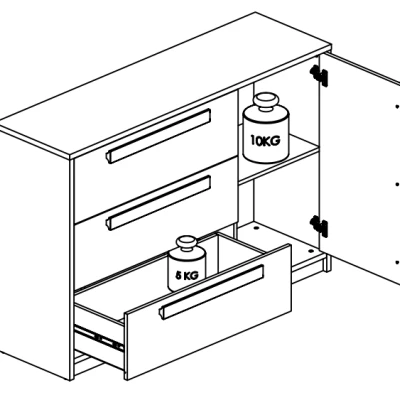 10KG

5 KG