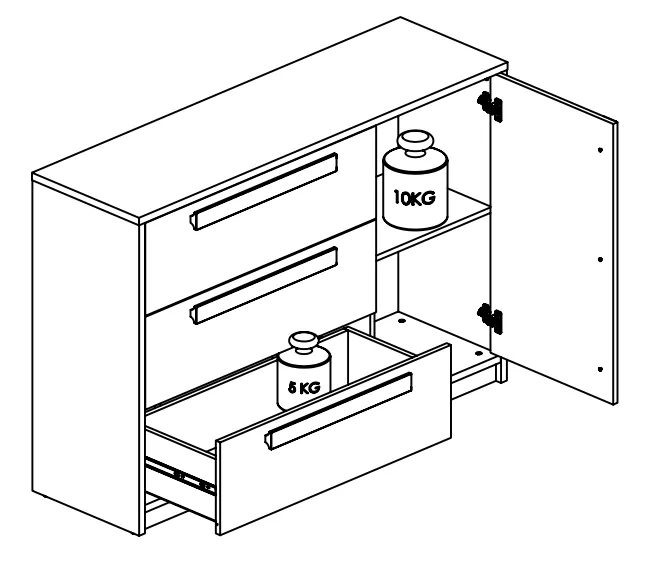 10KG

5 KG