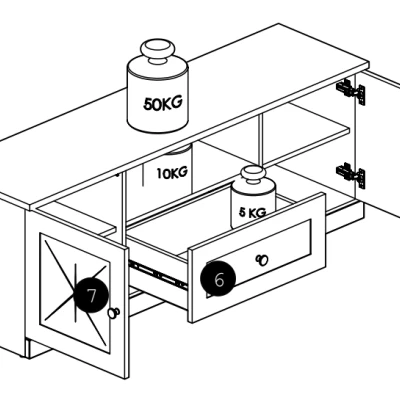 50KG

10KG

5 KG

6

7