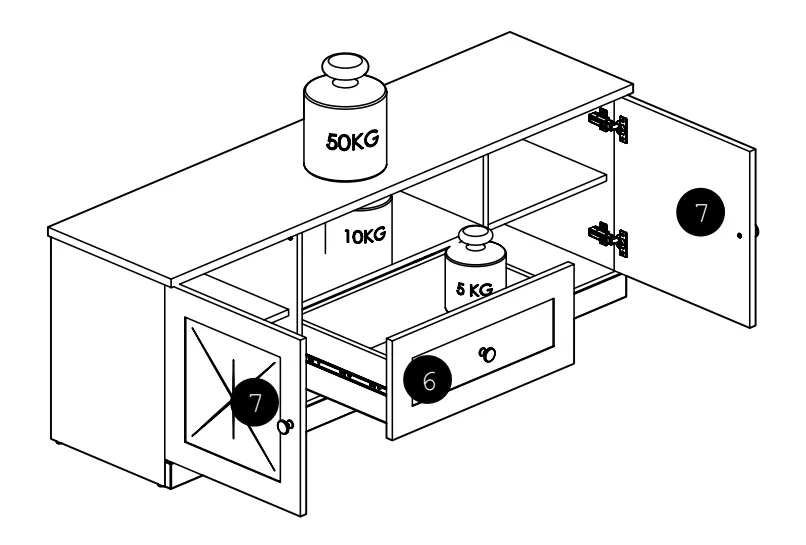 50KG

10KG

5 KG

7

6

7