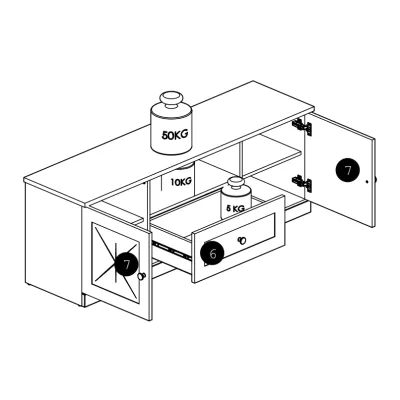 50KG

10KG

5 KG

7

6

7