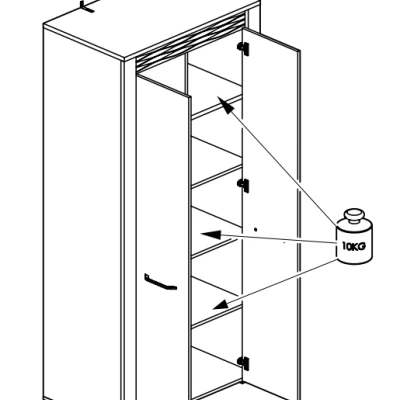 10KG