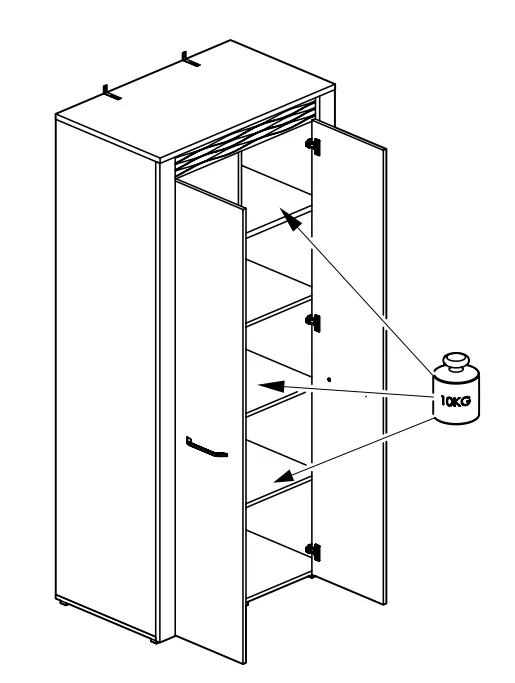 10KG