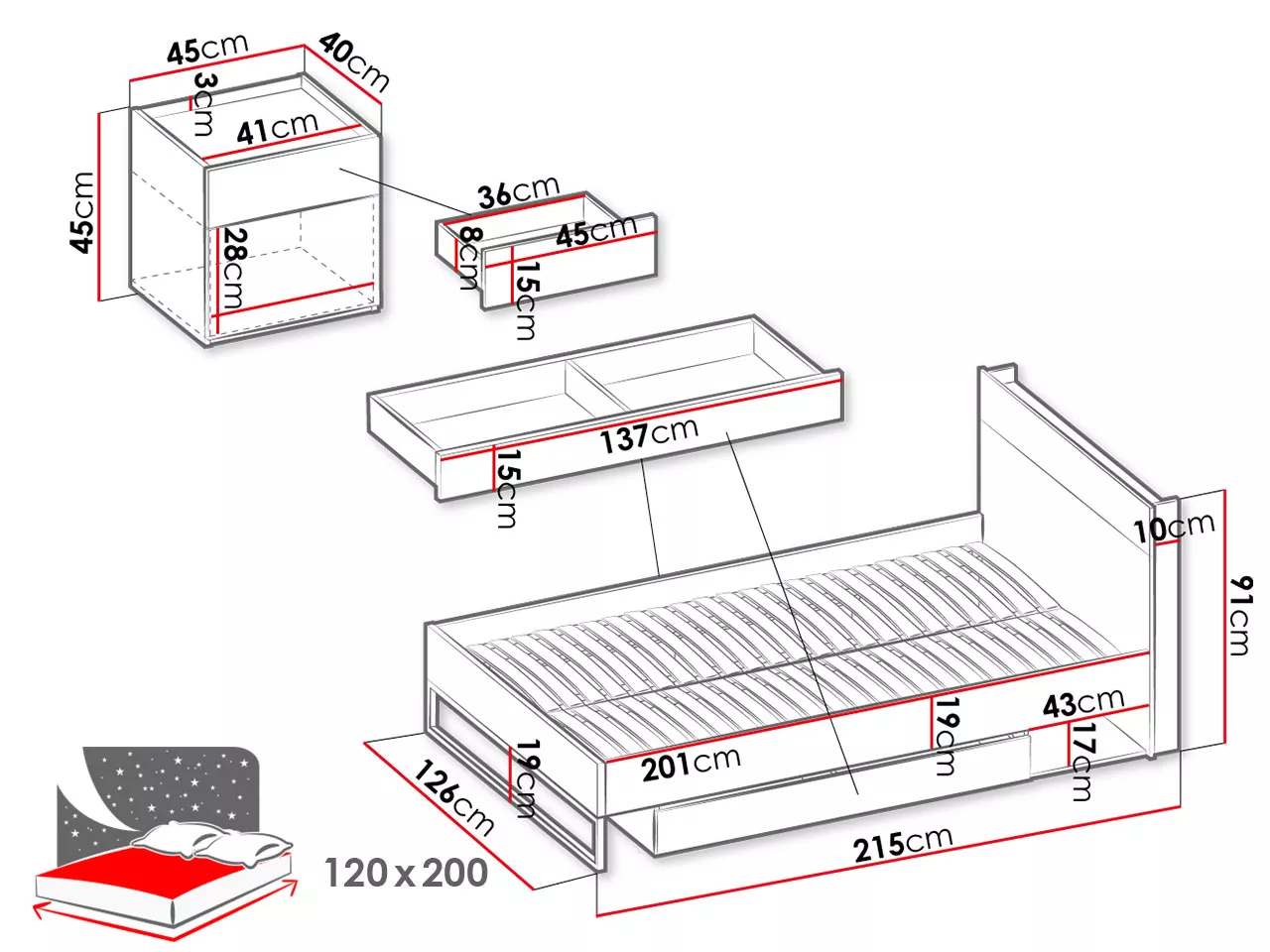 45cm
40cm
3cm
41cm
45cm
28cm
36cm
8cm
45cm
15cm
137cm
15cm
10cm
91cm
19cm
43cm
17cm
201cm
19cm
126cm
215cm
120 x 200