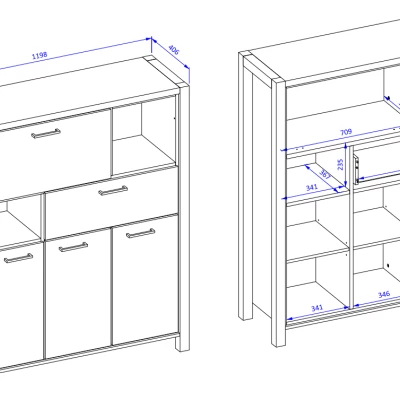 1198
406
709
235
367
341
341
346