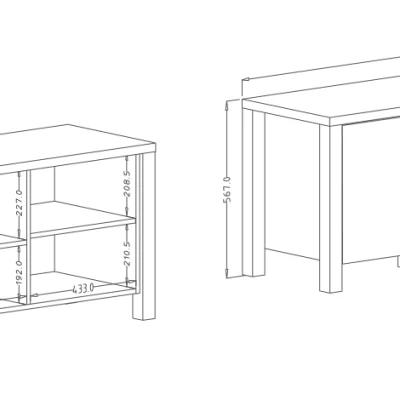 227.0
192.0
208.5
210.5
433.0
567.0