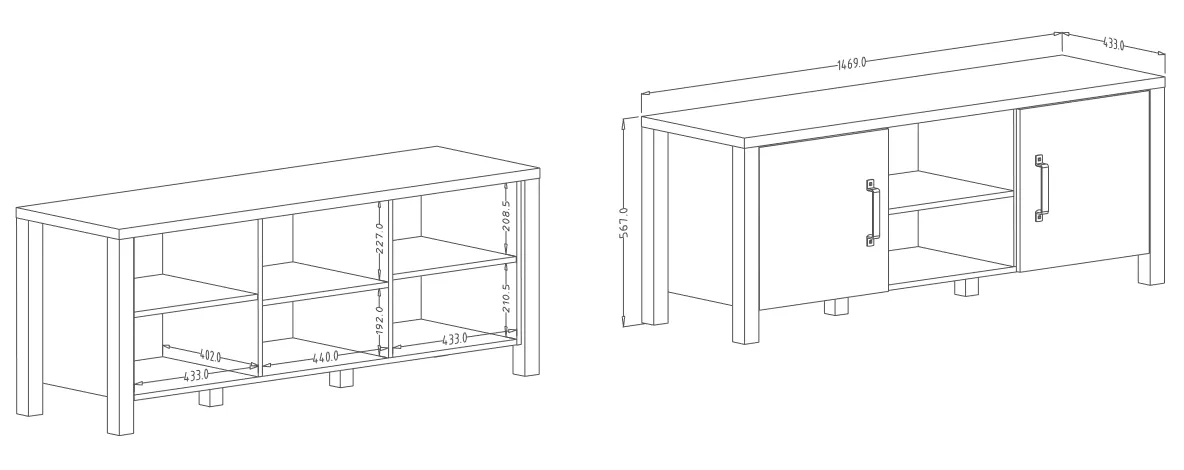 227.0
208.5
192.0
210.5
402.0
440.0
433.0
433.0
1469.0
433.0
567.0