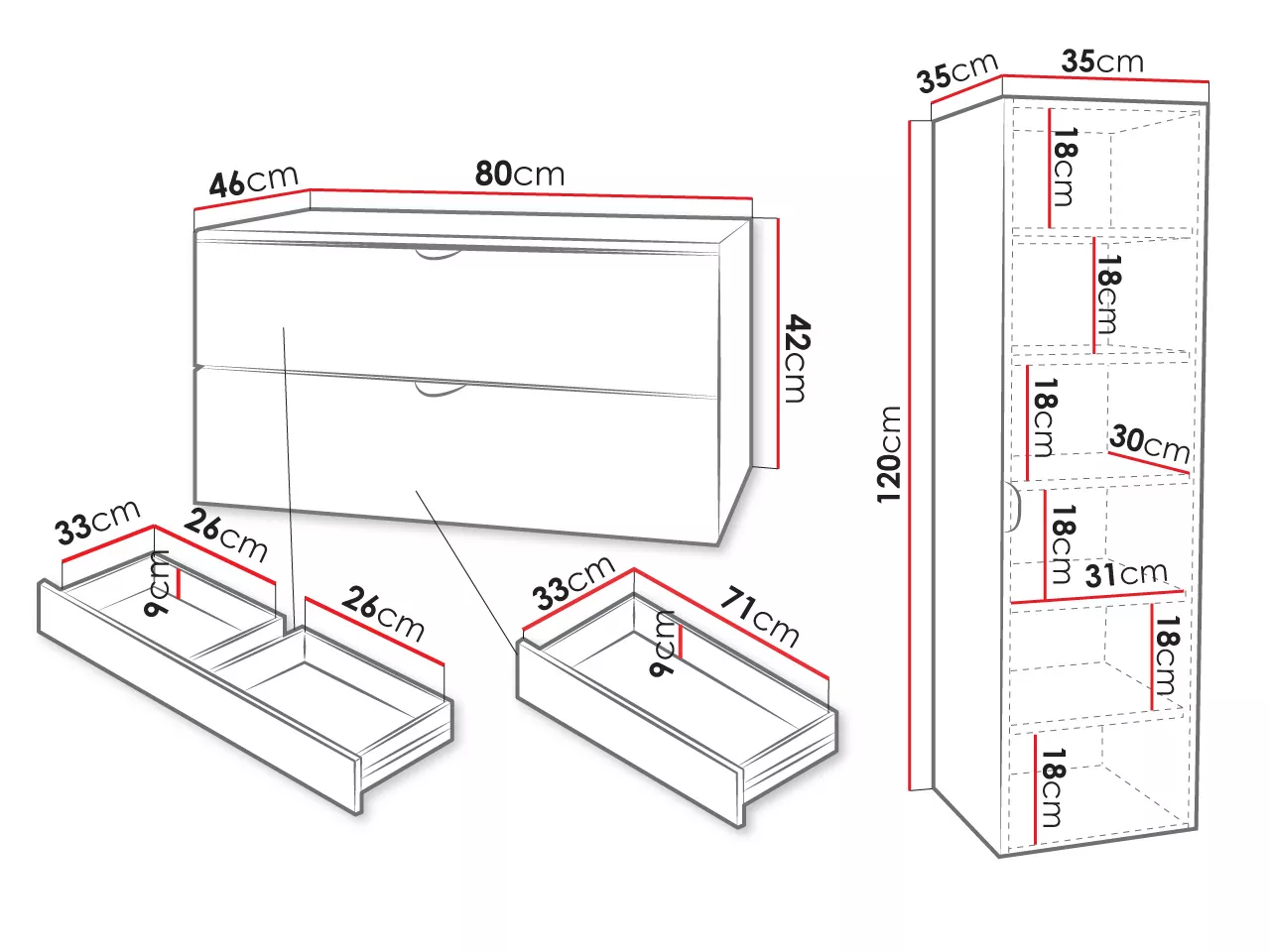 46cm
80cm
42cm
33cm
26cm
9cm
26cm
33cm
71cm
9cm
35cm
35cm
120cm
18cm
18cm
18cm
30cm
18cm
31cm
18cm
18cm