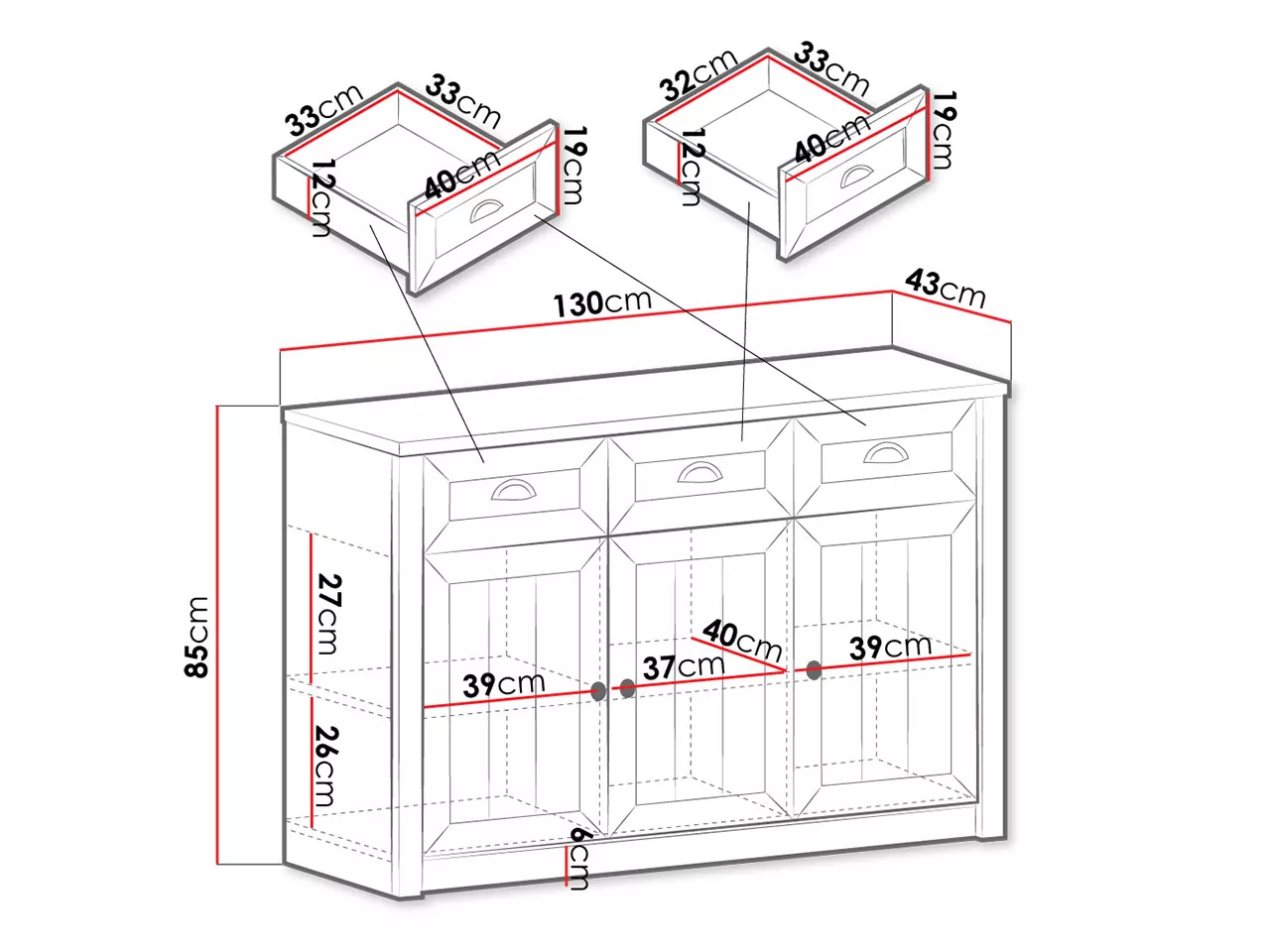 33cm
33cm
12cm
40cm
19cm
32cm
33cm
12cm
40cm
19cm
130cm
43cm
85cm
27cm
26cm
39cm
37cm
40cm
39cm
6cm