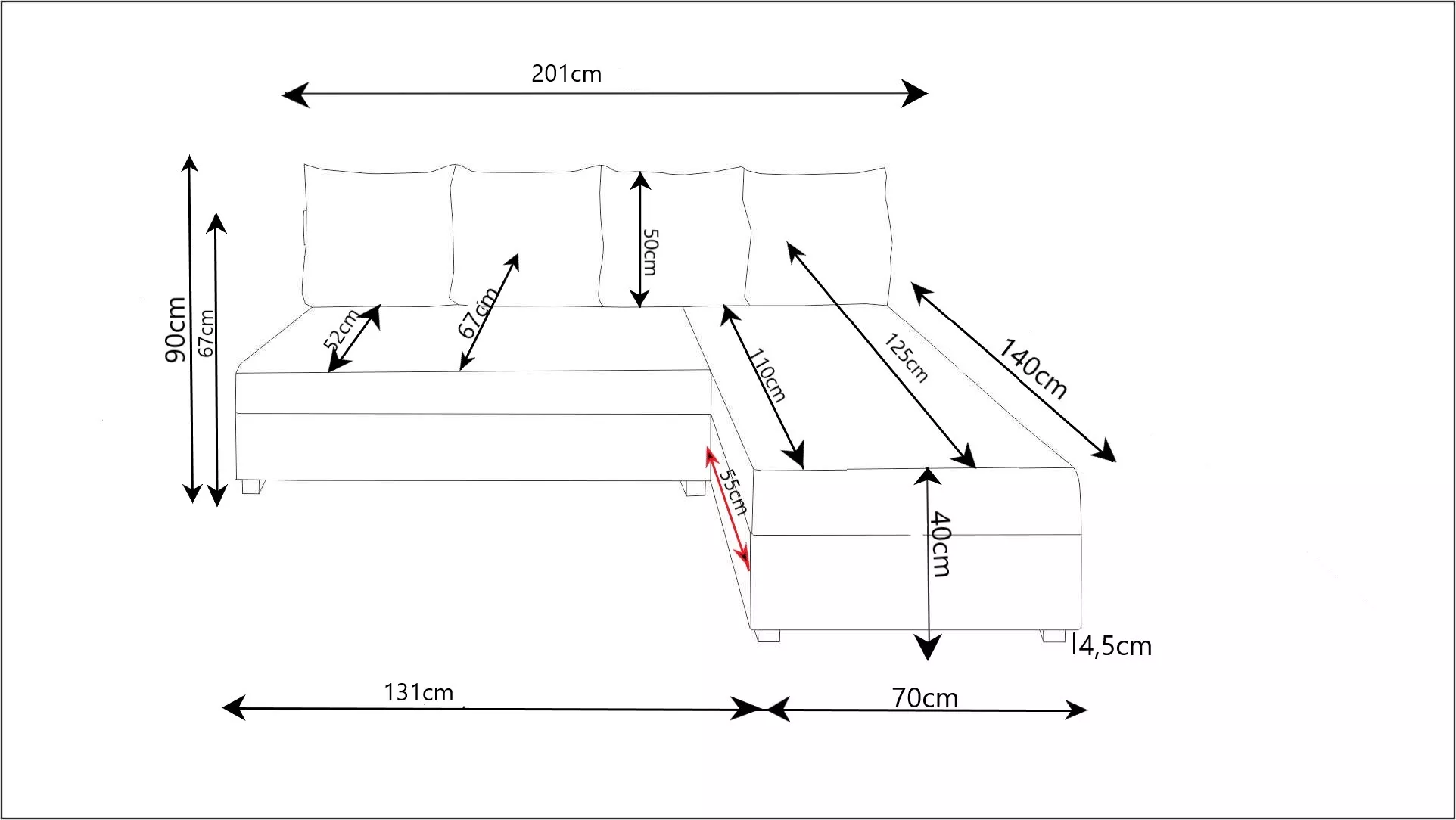 201cm

90cm

67cm

52cm

67cm

50cm

110cm

125cm

140cm

55cm

40cm

4,5cm

131cm

70cm