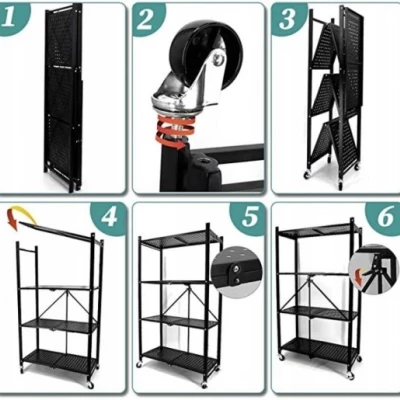 1

2

3

4

5

6