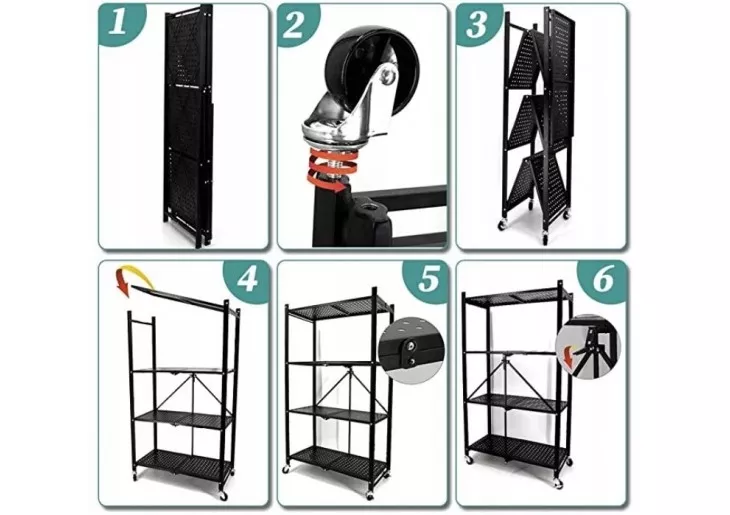 1

2

3

4

5

6