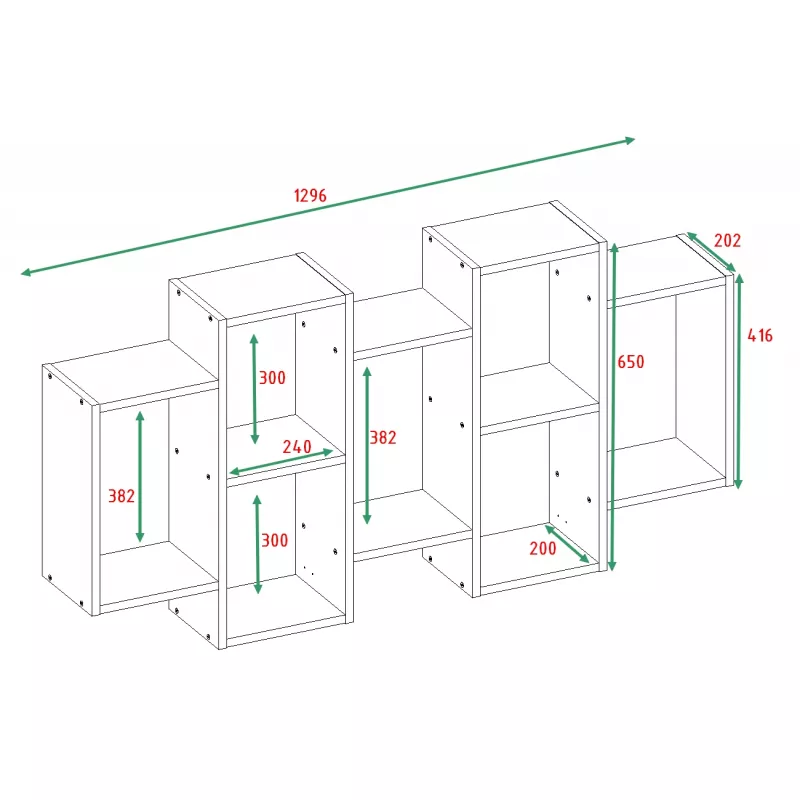 1296
202
416
650
300
240
382
382
300
200