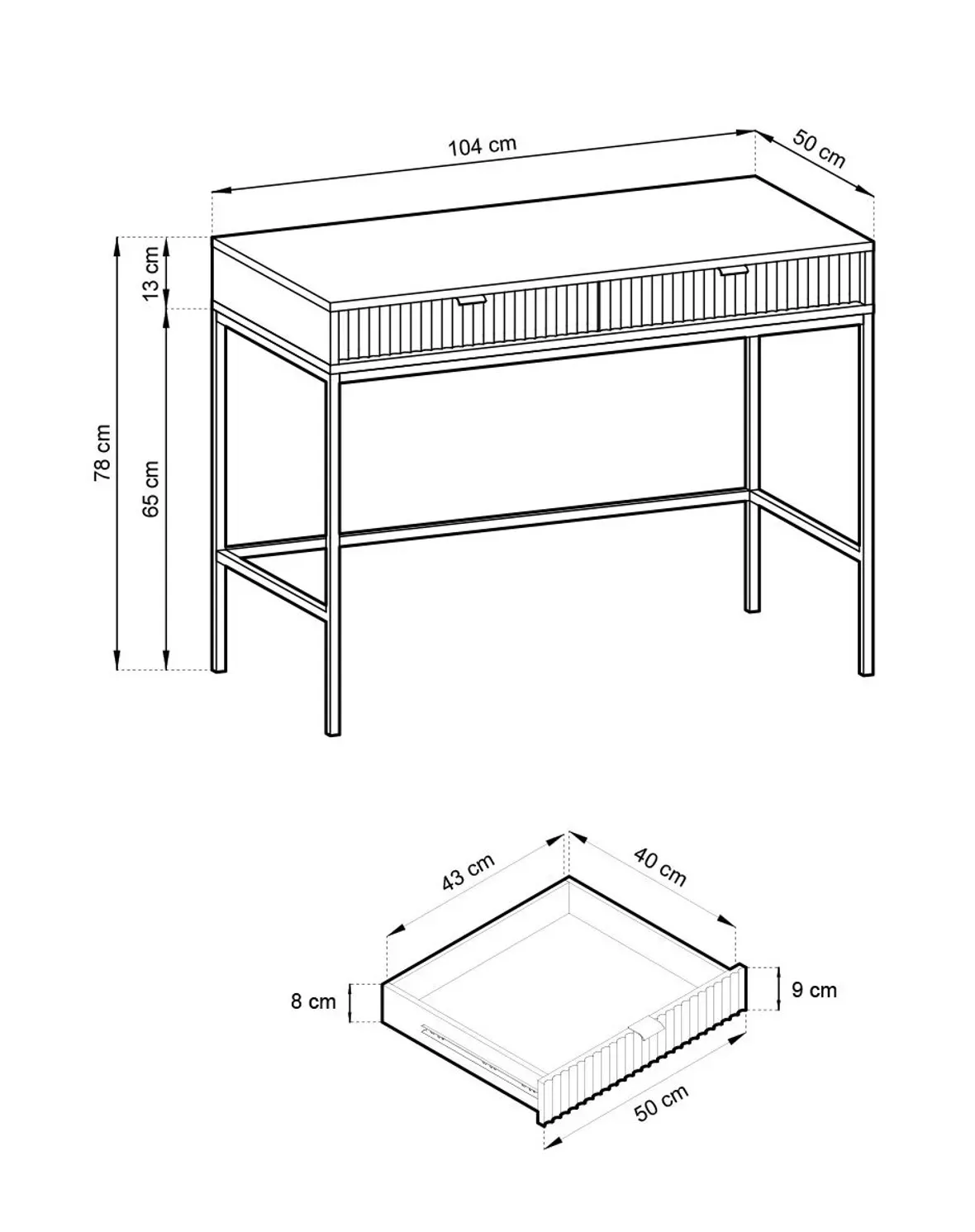 104 cm
50 cm
13 cm
78 cm
65 cm
43 cm
40 cm
8 cm
9 cm
50 cm