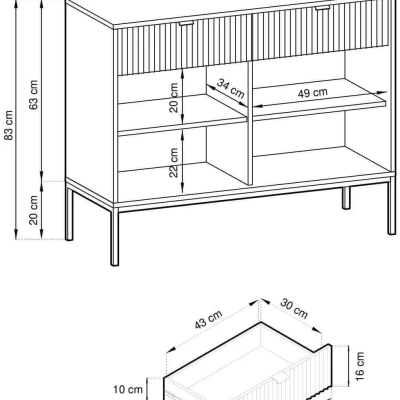 83 cm
63 cm
20 cm
20 cm
34 cm
49 cm
22 cm
43 cm
30 cm
16 cm
10 cm