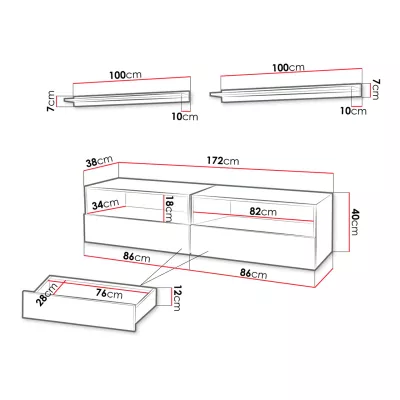 100cm
7cm
10cm
100cm
7cm
10cm
38cm
172cm
34cm
18cm
82cm
40cm
86cm
86cm
28cm
76cm
12cm