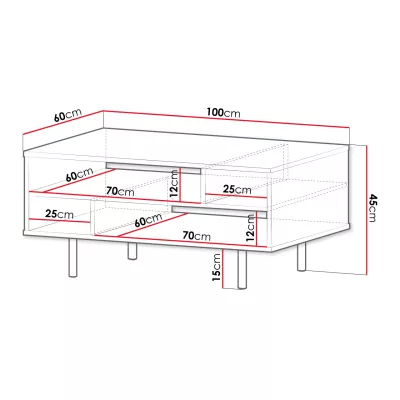 60cm
100cm
60cm
70cm
12cm
25cm
45cm
25cm
60cm
70cm
12cm
15cm