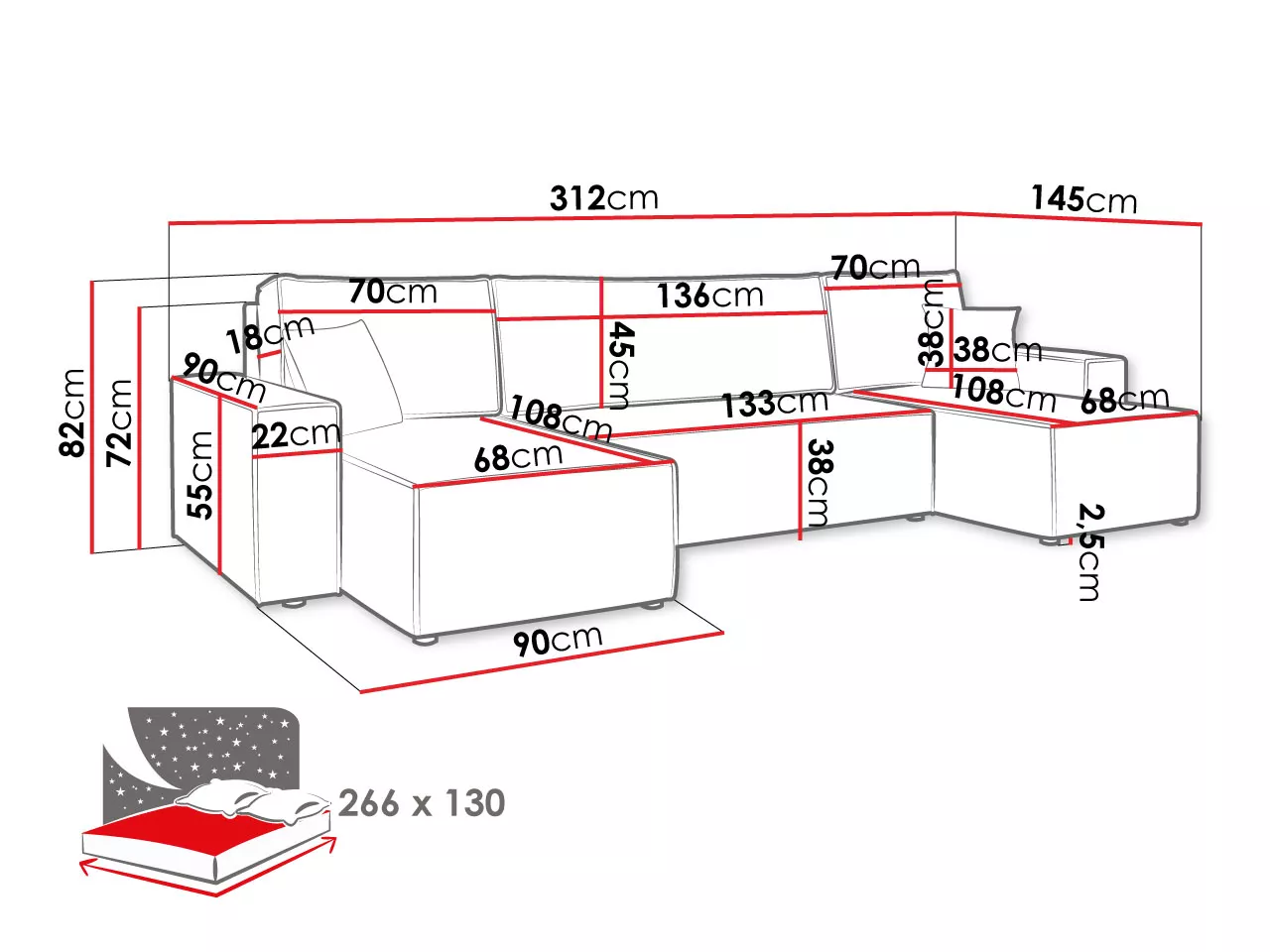 312cm
145cm
70cm
136cm
70cm
18cm
45cm
38cm
38cm
90cm
108cm
133cm
108cm
68cm
82cm
72cm
22cm
68cm
38cm
55cm
2,5cm
90cm
266 x 130