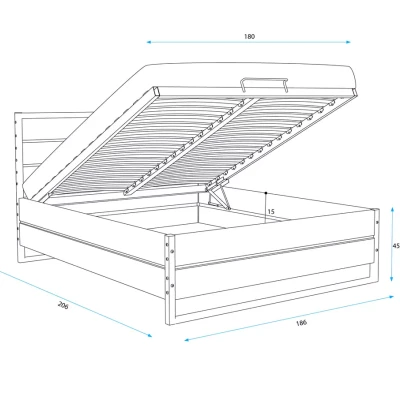 180

15

45

206

186