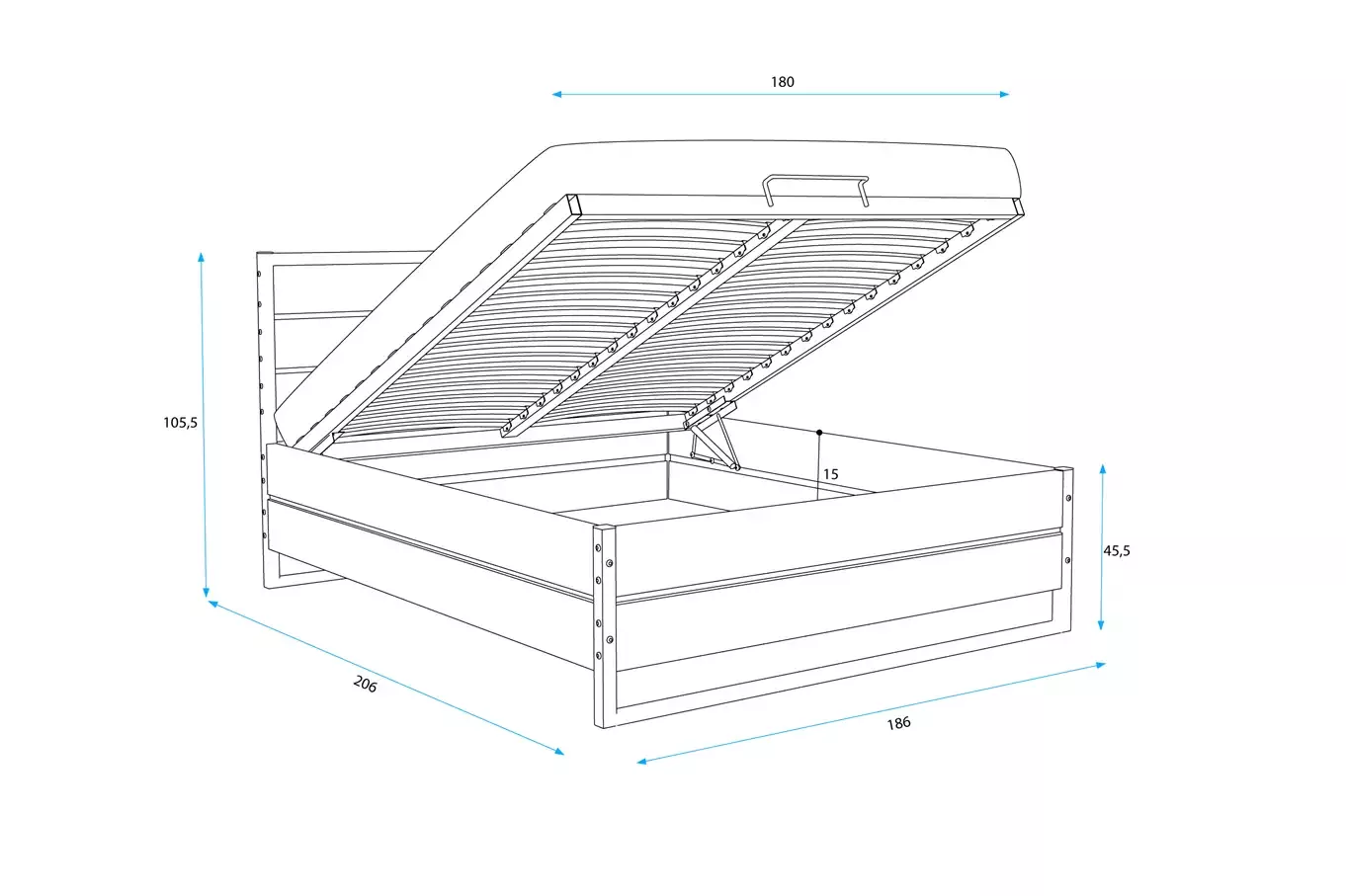 180

105,5

15

45,5

206

186